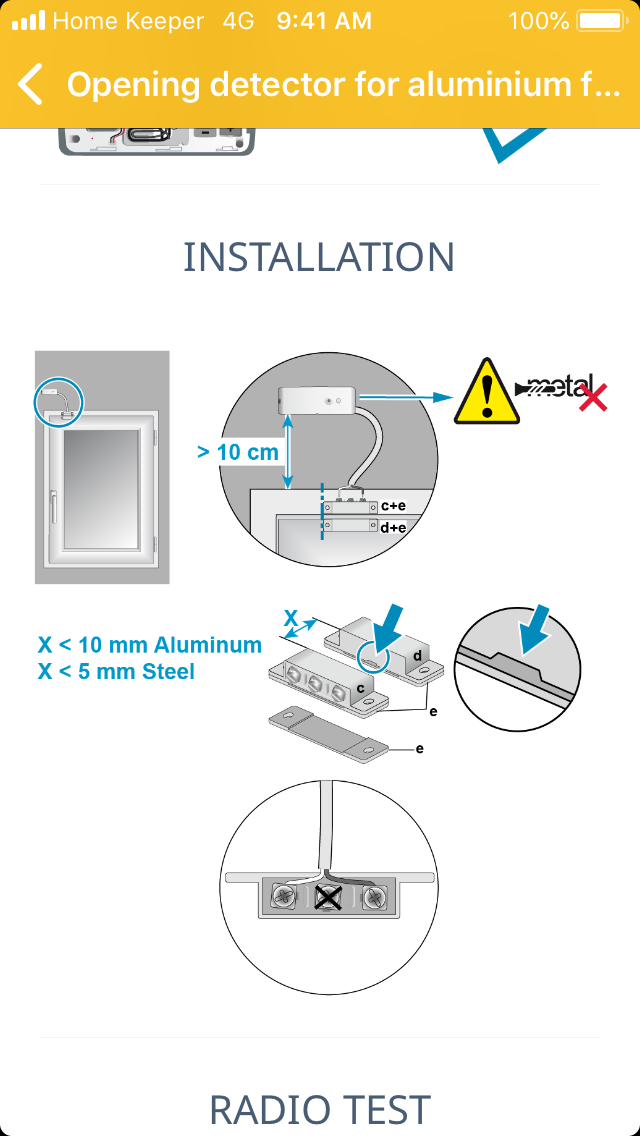 Home Keeper 4G 9:41 AM 100%

Opening detector for aluminium f...

INSTALLATION

> 10 cm

metal

c+e

d+e

X

X < 10 mm Aluminum
X < 5 mm Steel

d

c

e

e

RADIO TEST